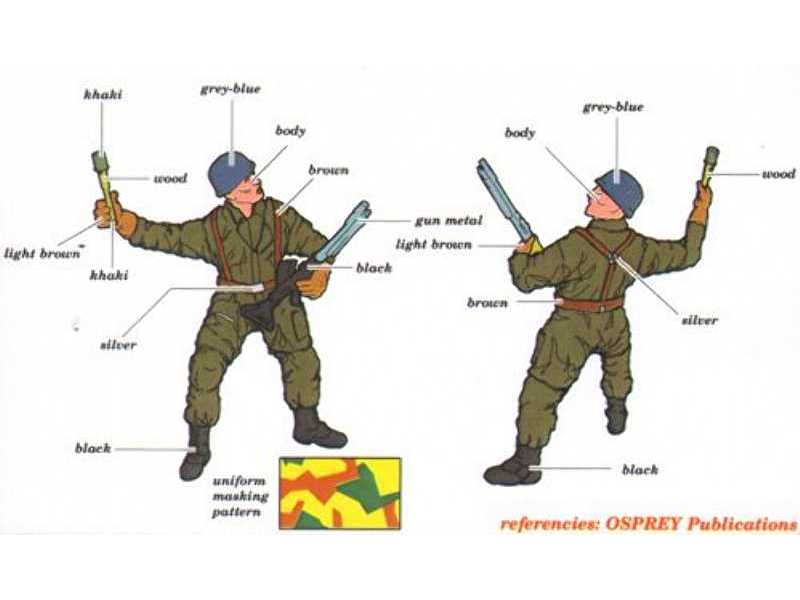 khaki
grey-blue
body
wood
brown
gun metal
light brown
khaki
black
silver
black
uniform masking pattern

grey-blue
body
wood
light brown
brown
silver
black

referencies: OSPREY Publications