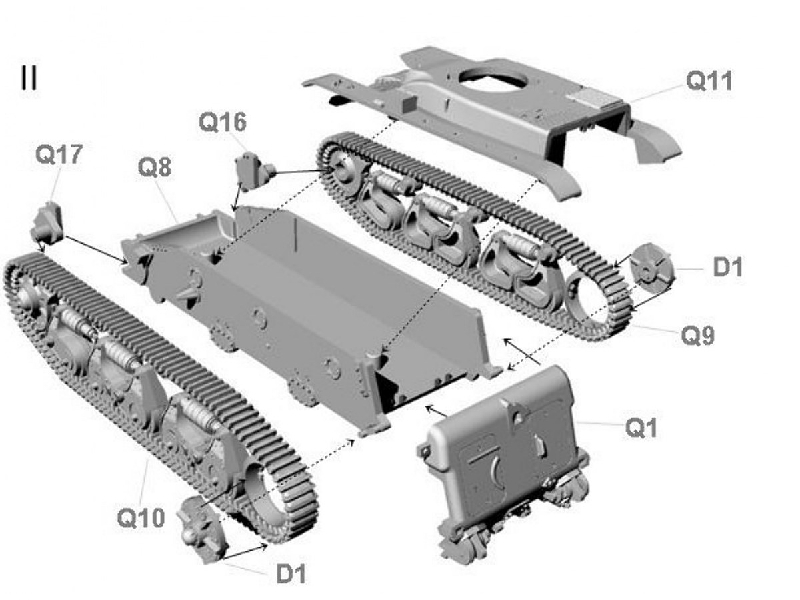 II

Q11

Q16

Q17

Q8

D1

Q9

Q1

Q10

D1