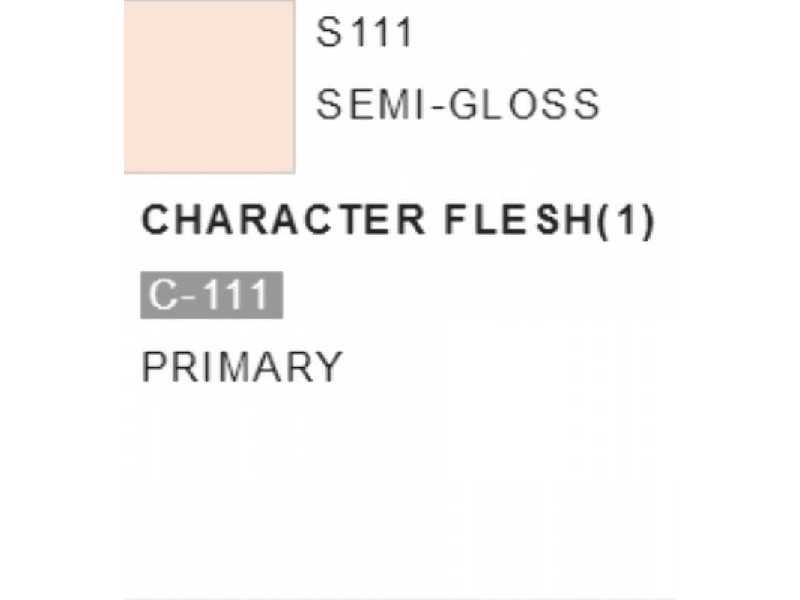 S111

SEMI-GLOSS

CHARACTER FLESH(1)

C-111

PRIMARY