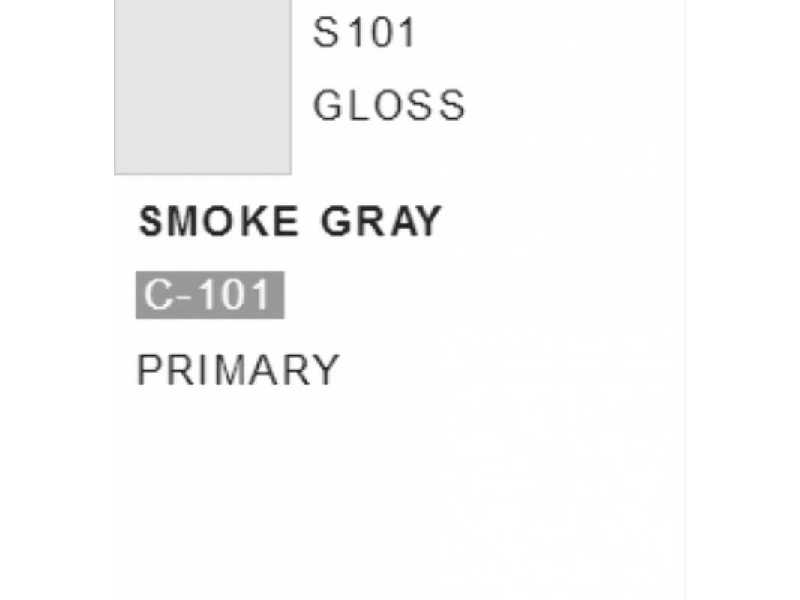 S101

GLOSS

SMOKE GRAY

C-101

PRIMARY