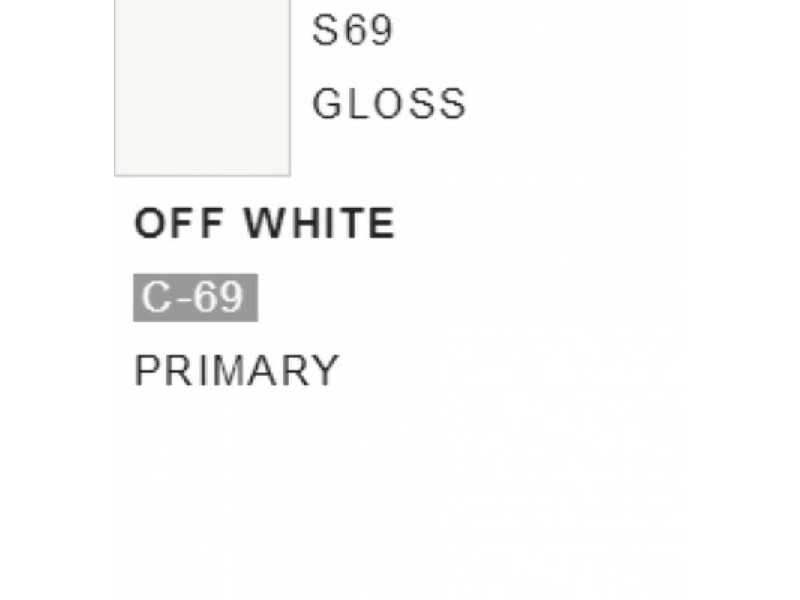 S69

GLOSS

OFF WHITE

C-69

PRIMARY